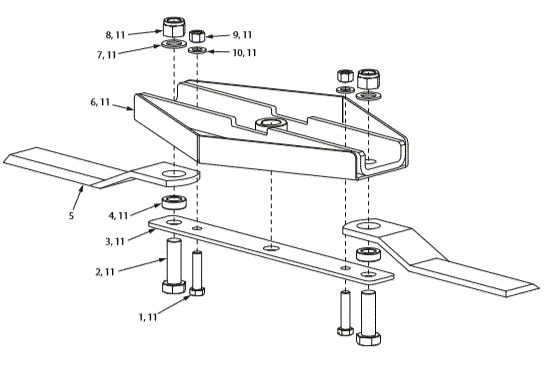 8, 11
9, 11
7, 11
10, 11
6, 11
5
4, 11
3, 11
2, 11
1, 11